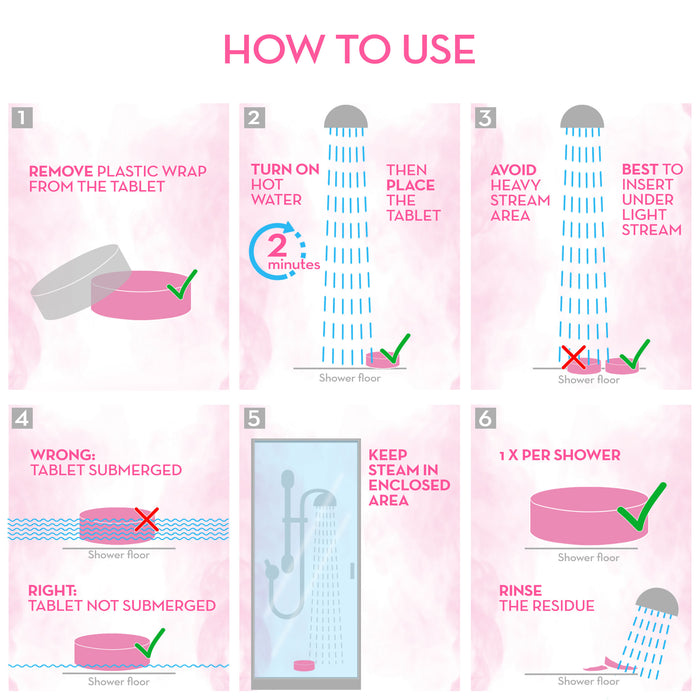 HOW TO USE

1

REMOVE PLASTIC WRAP FROM THE TABLET

2

TURN ON HOT WATER

2 minutes

THEN PLACE THE TABLET

Shower floor

3

AVOID HEAVY STREAM AREA

BEST TO INSERT UNDER LIGHT STREAM

Shower floor

4

WRONG: TABLET SUBMERGED

Shower floor

RIGHT: TABLET NOT SUBMERGED

Shower floor

5

KEEP STEAM IN ENCLOSED AREA

6

1 X PER SHOWER

Shower floor

RINSE THE RESIDUE

Shower floor