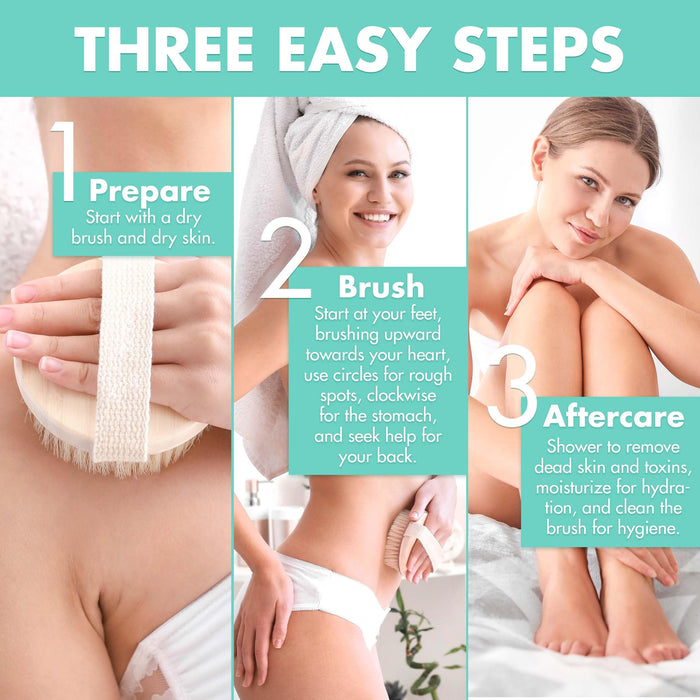 THREE EASY STEPS

1 Prepare
Start with a dry brush and dry skin.

2 Brush
Start at your feet, brushing upward towards your heart, use circles for rough spots, clockwise for the stomach, and seek help for your back.

3 Aftercare
Shower to remove dead skin and toxins, moisturize for hydration, and clean the brush for hygiene.